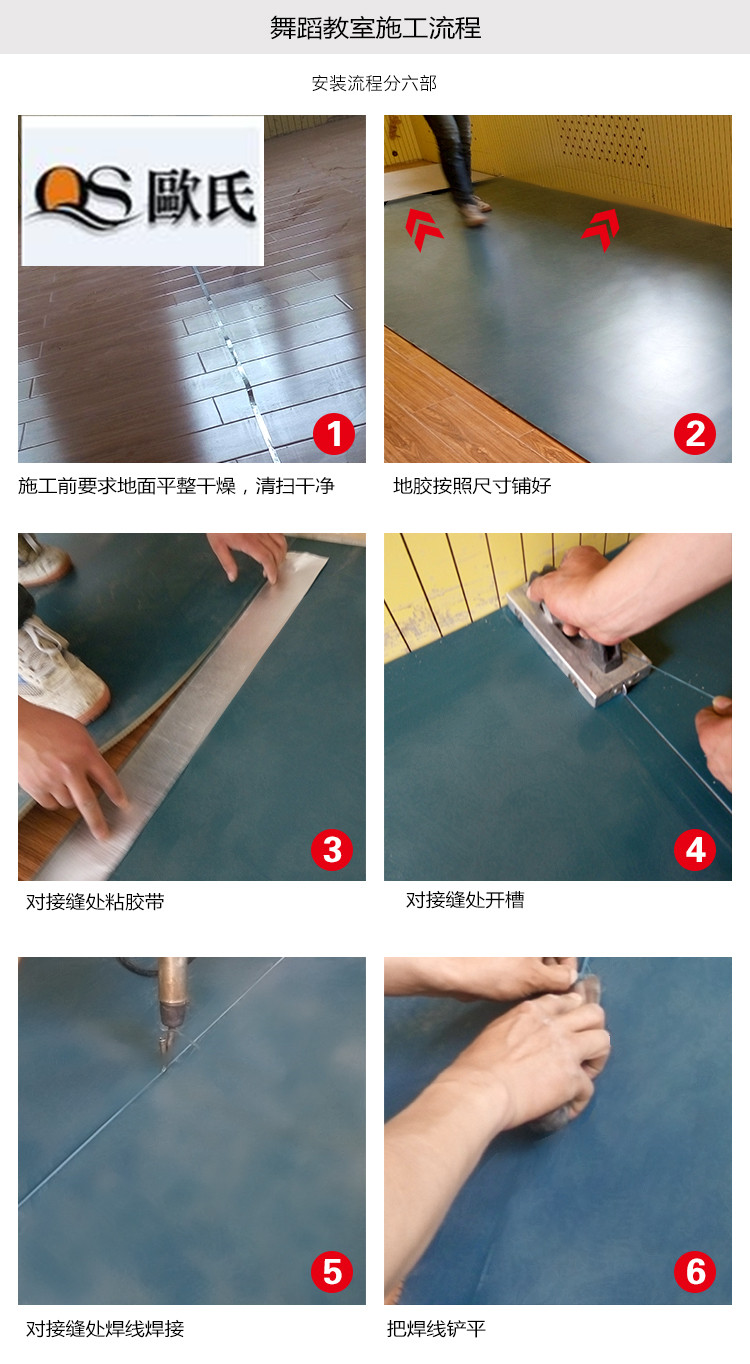 舞蹈教室施工流程

安装流程分六部

QS 歐氏

1

施工前要求地面平整干燥，清扫干净

2

地胶按照尺寸铺好

3

对接缝处粘胶带

4

对接缝处开槽

5

对接缝处焊线焊接

6

把焊线铲平